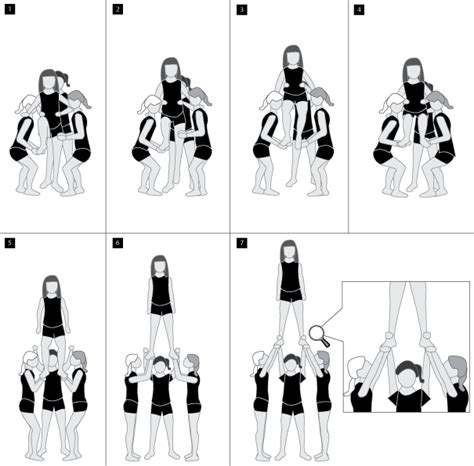 1

2

3

4

5

6

7