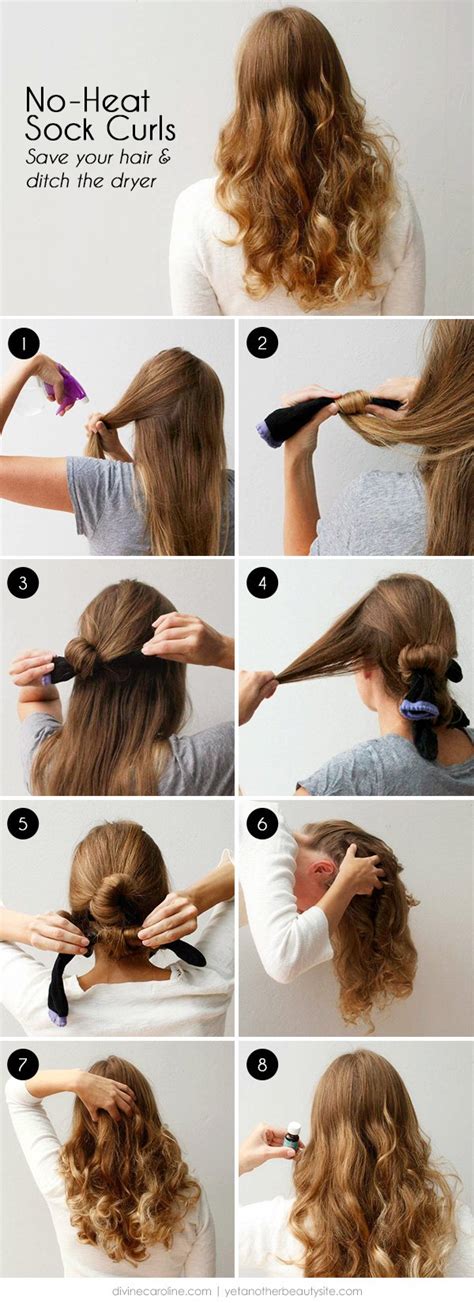 No-Heat Sock Curls

Save your hair & ditch the dryer

1

2

3

4

5

6

7

8

divinecaroline.com | yetanotherbeautysite.com