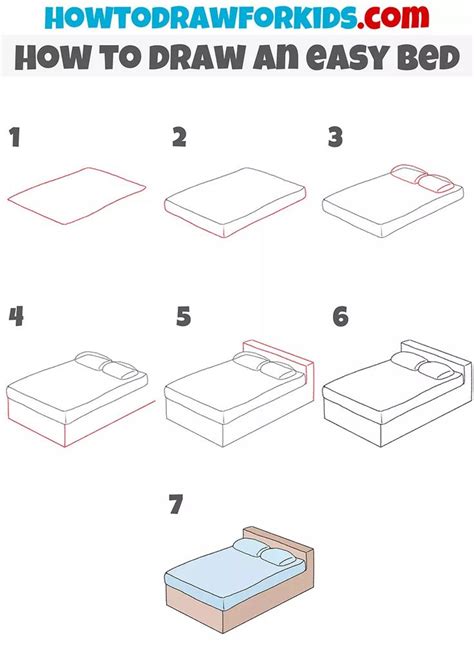 HOWTODRAWFORKIDS.com
HOW TO DRAW AN EASY BED

1

2

3

4

5

6

7