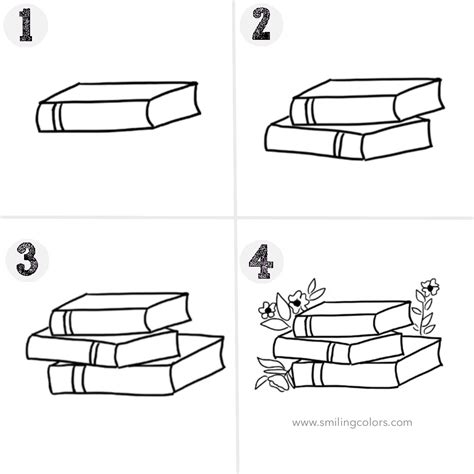 1

2

3

4

www.smilingcolors.com