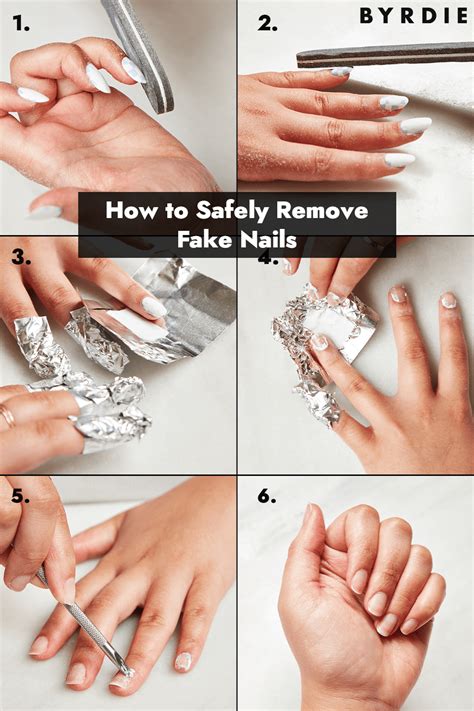 1.

2.

BYRDIE

How to Safely Remove Fake Nails

3.

4.

5.

6.