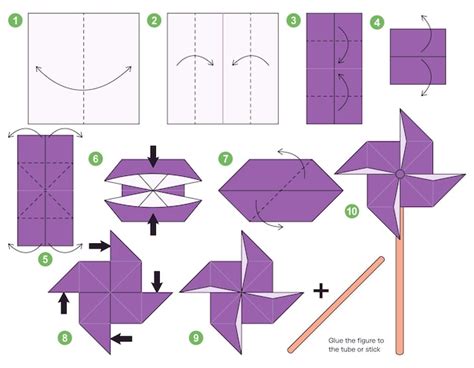 1
2
3
4
5
6
7
10
8
9
+
Glue the figure to the tube or stick