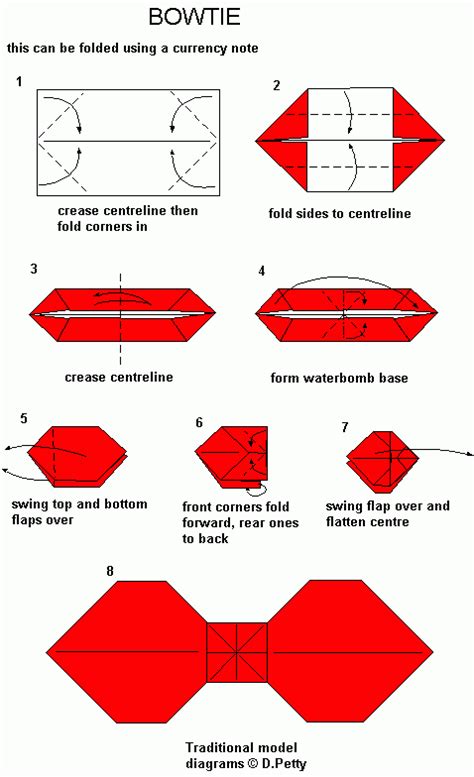 BOWTIE

this can be folded using a currency note

1

crease centreline then fold corners in

2

fold sides to centreline

3

crease centreline

4

form waterbomb base

5

swing top and bottom flaps over

6

front corners fold forward, rear ones to back

7

swing flap over and flatten centre

8

Traditional model
diagrams © D.Petty