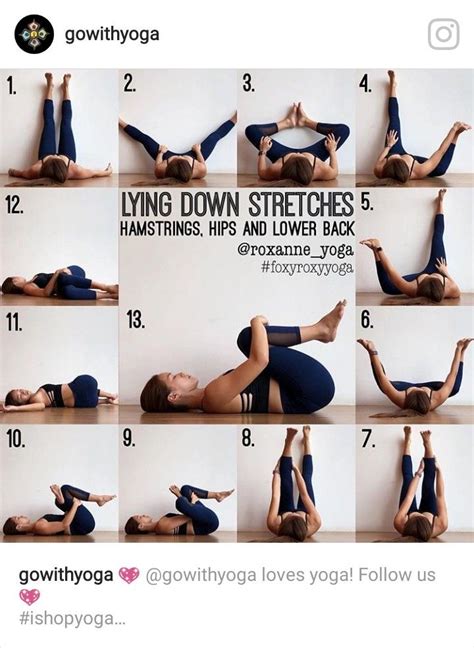 gowithyoga

1.

2.

3.

4.

12.

LYING DOWN STRETCHES
HAMSTRINGS, HIPS AND LOWER BACK
@roxanne_yoga
#foxyroxyyoga

5.

11.

13.

6.

10.

9.

8.

7.

gowithyoga 💖 @gowithyoga loves yoga! Follow us 💖 #ishopyoga...