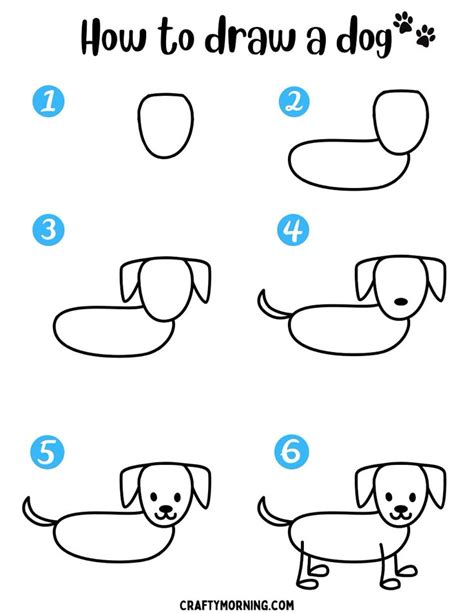 How to draw a dog

1

2

3

4

5

6

CRAFTYMORNING.COM