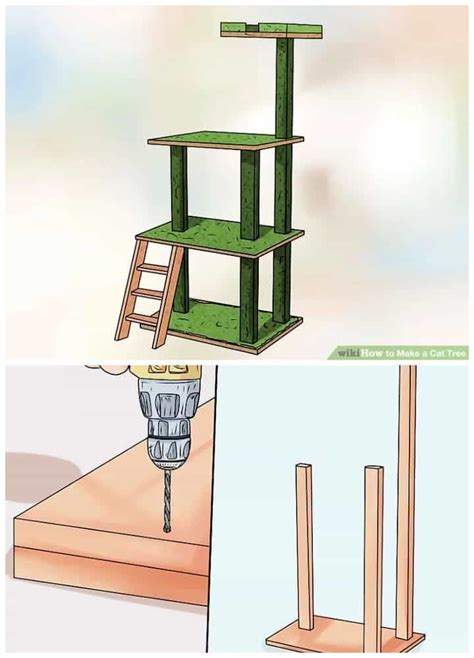 wikiHow to Make a Cat Tree