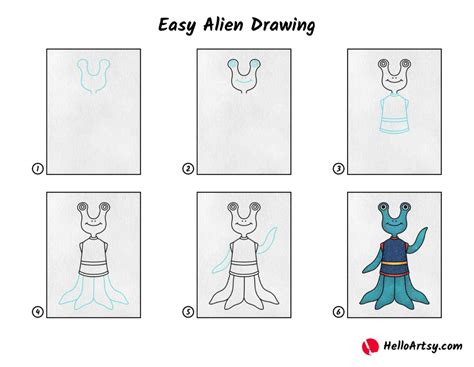 Easy Alien Drawing

1

2

3

4

5

6

HelloArtsy.com