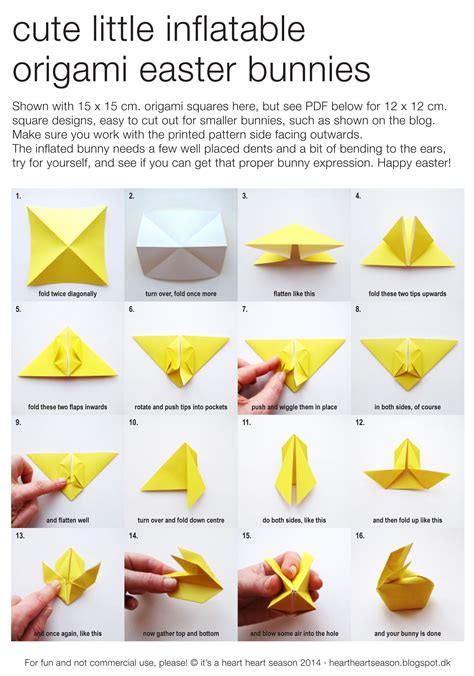 cute little inflatable origami easter bunnies

Shown with 15 x 15 cm. origami squares here, but see PDF below for 12 x 12 cm. square designs, easy to cut out for smaller bunnies, such as shown on the blog. Make sure you work with the printed pattern side facing outwards.
The inflated bunny needs a few well placed dents and a bit of bending to the ears, try for yourself, and see if you can get that proper bunny expression. Happy easter!

1. fold twice diagonally

2. turn over, fold once more

3. flatten like this

4. fold these two tips upwards

5. fold these two flaps inwards

6. rotate and push tips into pockets

7. push and wiggle them in place

8. in both sides, of course

9. and flatten well

10. turn over and fold down centre

11. do both sides, like this

12. and then fold up like this

13. and once again, like this

14. now gather top and bottom

15. and blow some air into the hole

16. and your bunny is done

For fun and not commercial use, please! © it's a heart heart season 2014 · heartheartseason.blogspot.dk