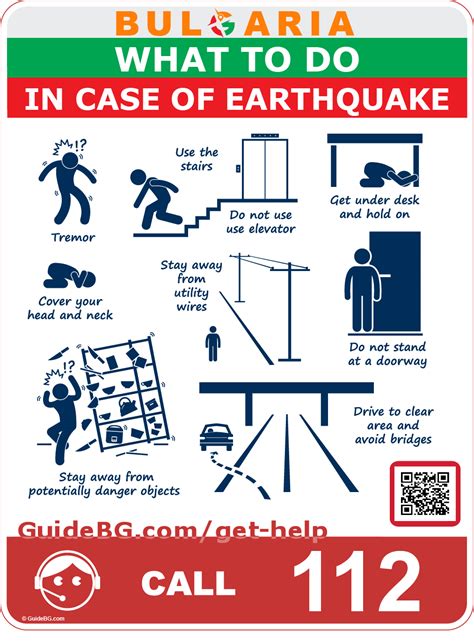 BULGARIA
WHAT TO DO
IN CASE OF EARTHQUAKE

!?
Tremor

Use the stairs

Do not use use elevator

Get under desk and hold on

Cover your head and neck

Stay away from utility wires

Do not stand at a doorway

!?

Stay away from potentially danger objects

Drive to clear area and avoid bridges

GuideBG.com/get-help

CALL 112

© GuideBG.com