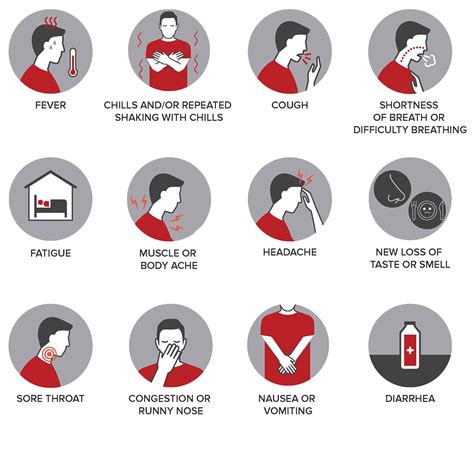 FEVER

CHILLS AND/OR REPEATED SHAKING WITH CHILLS

COUGH

SHORTNESS OF BREATH OR DIFFICULTY BREATHING

FATIGUE

MUSCLE OR BODY ACHE

HEADACHE

NEW LOSS OF TASTE OR SMELL

SORE THROAT

CONGESTION OR RUNNY NOSE

NAUSEA OR VOMITING

DIARRHEA