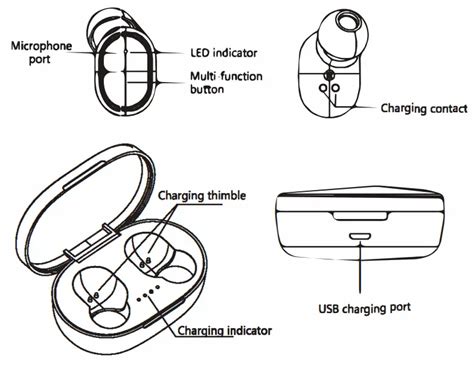 Microphone port

LED indicator

Multi-function button

Charging contact

Charging thimble

Charging indicator

USB charging port