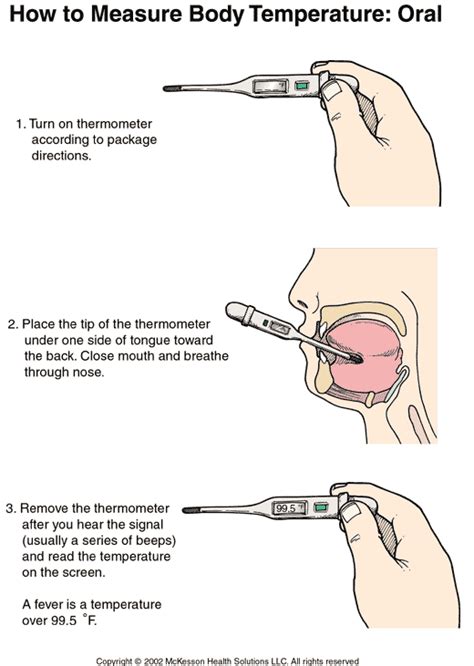 How to Measure Body Temperature: Oral

1. Turn on thermometer according to package directions.

2. Place the tip of the thermometer under one side of tongue toward the back. Close mouth and breathe through nose.

99.5 °F

3. Remove the thermometer after you hear the signal (usually a series of beeps) and read the temperature on the screen.

A fever is a temperature over 99.5 °F.

Copyright © 2002 McKesson Health Solutions LLC. All rights reserved