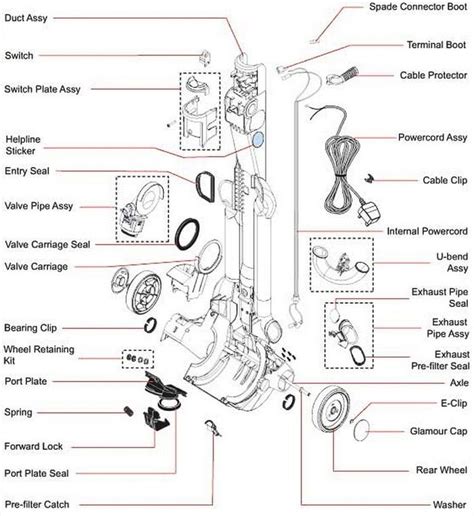 Duct Assy

Switch

Switch Plate Assy

Helpline Sticker

Entry Seal

Valve Pipe Assy

Valve Carriage Seal

Valve Carriage

Bearing Clip

Wheel Retaining Kit

Port Plate

Spring

Forward Lock

Port Plate Seal

Pre-filter Catch

Spade Connector Boot

Terminal Boot

Cable Protector

Powercord Assy

Cable Clip

Internal Powercord

U-bend Assy

Exhaust Pipe Seal

Exhaust Pipe Assy

Exhaust Pre-filter Seal

Axle

E-Clip

Glamour Cap

Rear Wheel

Washer