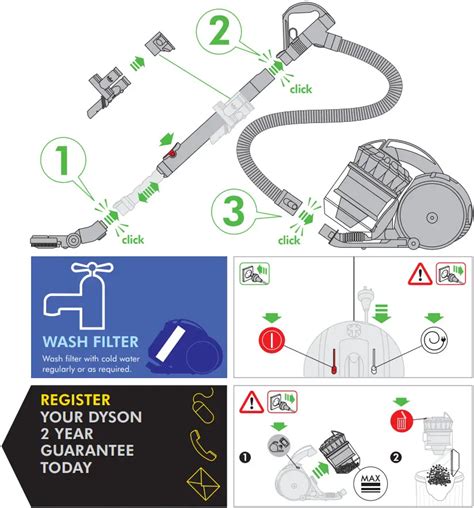 2

click

1

click

3

click

WASH FILTER

Wash filter with cold water regularly or as required.

REGISTER YOUR DYSON 2 YEAR GUARANTEE TODAY

1

MAX

2