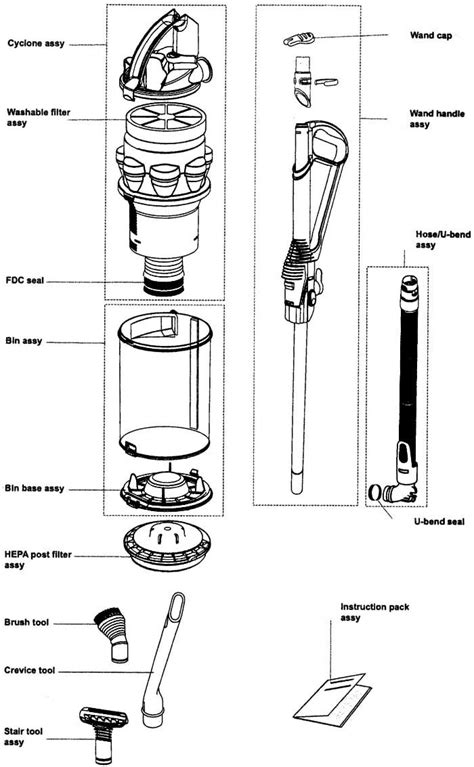 Cyclone assy

Washable filter assy

FDC seal

Bin assy

Bin base assy

HEPA post filter assy

Brush tool

Crevice tool

Stair tool assy

Wand cap

Wand handle assy

Hose/U-bend assy

U-bend seal

Instruction pack assy