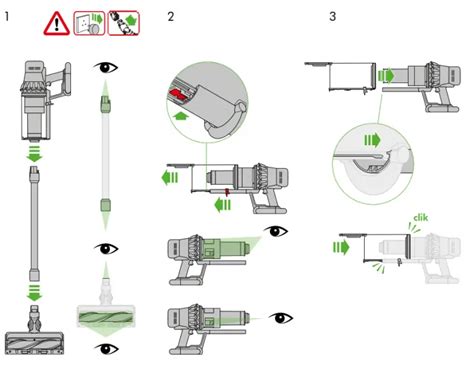 1

2

3

clik