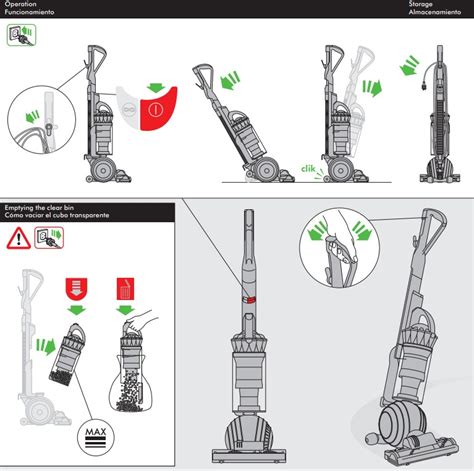 Operation
Funcionamiento

Storage
Almacenamiento

clik

Emptying the clear bin
Cómo vaciar el cubo transparente

MAX