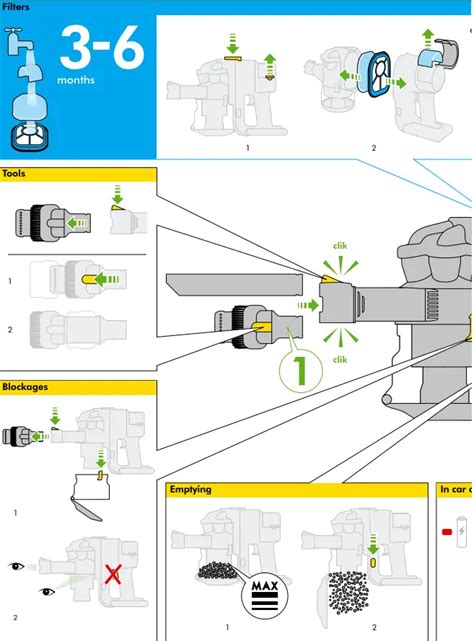 Filters

3-6
months

1

2

Tools

1

2

clik

clik

1

Blockages

1

2

Emptying

MAX

1

2

In car c