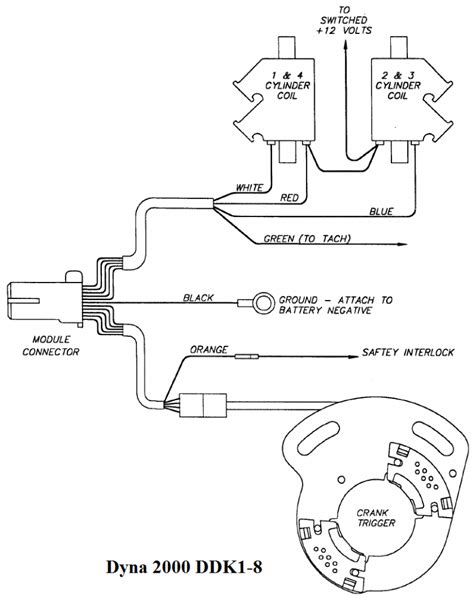 TO SWITCHED +12 VOLTS

1 & 4 CYLINDER COIL

2 & 3 CYLINDER COIL

WHITE

RED

BLUE

GREEN (TO TACH)

BLACK

GROUND - ATTACH TO BATTERY NEGATIVE

MODULE CONNECTOR

ORANGE

SAFTEY INTERLOCK

CRANK TRIGGER

Dyna 2000 DDK1-8