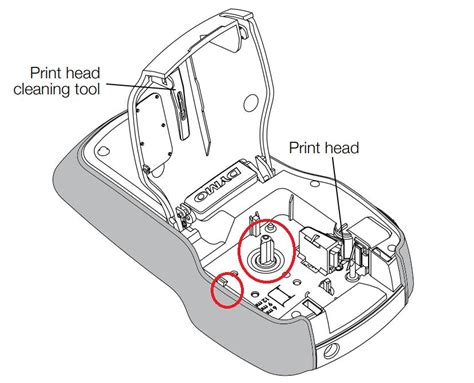 Print head cleaning tool

Print head

DYMO