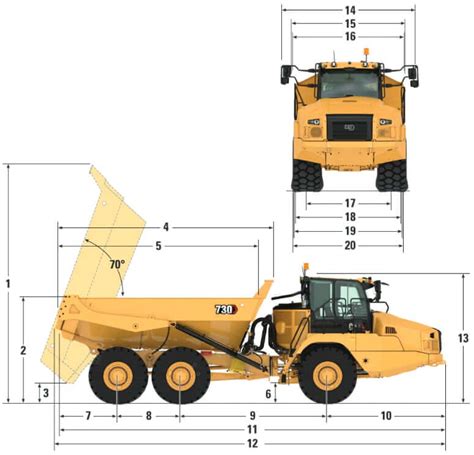 14
15
16
17
18
19
20
1
4
5
70°
730
2
3
6
13
7
8
9
10
11
12