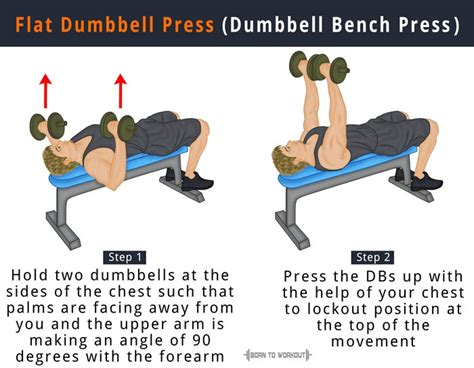 Flat Dumbbell Press (Dumbbell Bench Press)

Step 1

Hold two dumbbells at the sides of the chest such that palms are facing away from you and the upper arm is making an angle of 90 degrees with the forearm

Step 2

Press the DBs up with the help of your chest to lockout position at the top of the movement

BORN TO WORKOUT