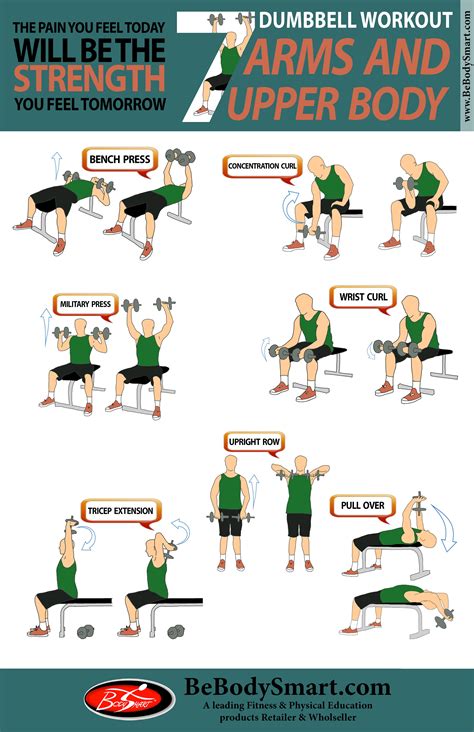 THE PAIN YOU FEEL TODAY
WILL BE THE
STRENGTH
YOU FEEL TOMORROW

7 DUMBBELL WORKOUT
ARMS AND UPPER BODY

www.BeBodySmart.com

BENCH PRESS

CONCENTRATION CURL

MILITARY PRESS

WRIST CURL

UPRIGHT ROW

TRICEP EXTENSION

PULL OVER

BodySmart

BeBodySmart.com
A leading Fitness & Physical Education products Retailer & Wholseller