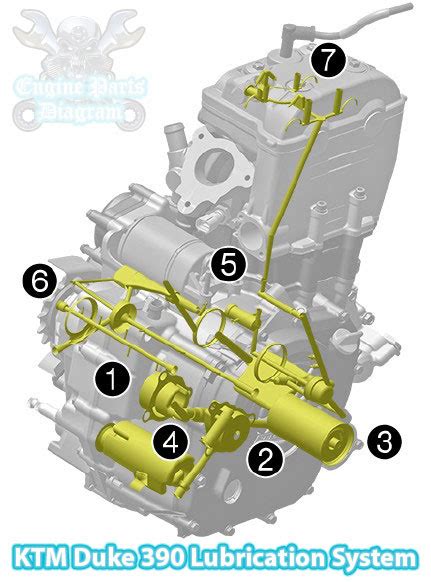 Engine Parts Diagram

7

5

6

1

4

2

3

KTM Duke 390 Lubrication System