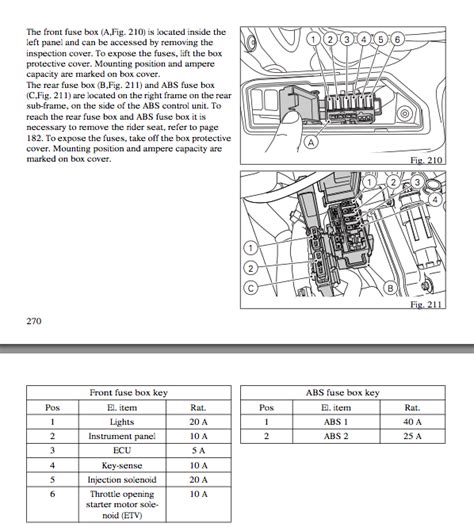 The front fuse box (A,Fig. 210) is located inside the left panel and can be accessed by removing the inspection cover. To expose the fuses, lift the box protective cover. Mounting position and ampere capacity are marked on box cover.
The rear fuse box (B,Fig. 211) and ABS fuse box (C,Fig. 211) are located on the right frame on the rear sub-frame, on the side of the ABS control unit. To reach the rear fuse box and ABS fuse box it is necessary to remove the rider seat, refer to page 182. To expose the fuses, take off the box protective cover. Mounting position and ampere capacity are marked on box cover.

1 2 3 4 5 6
A
Fig. 210

1 2 3 4
1
2
C
B
Fig. 211

270

| Front fuse box key | | |
|---|---|---|
| Pos | El. item | Rat. |
| 1 | Lights | 20 A |
| 2 | Instrument panel | 10 A |
| 3 | ECU | 5 A |
| 4 | Key-sense | 10 A |
| 5 | Injection solenoid | 20 A |
| 6 | Throttle opening starter motor solenoid (ETV) | 10 A |

| ABS fuse box key | | |
|---|---|---|
| Pos | El. item | Rat. |
| 1 | ABS 1 | 40 A |
| 2 | ABS 2 | 25 A |