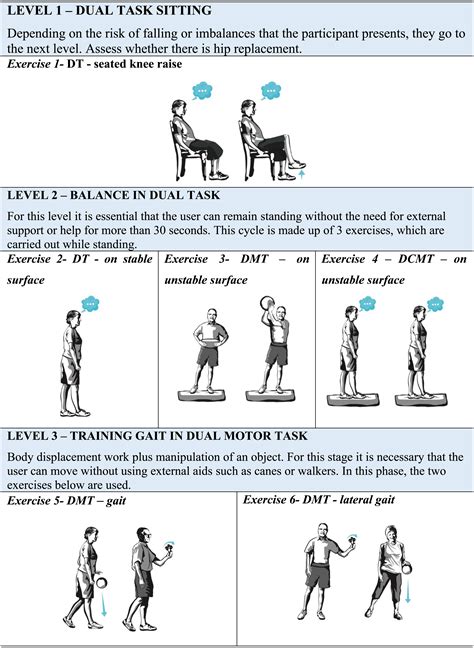 LEVEL 1 – DUAL TASK SITTING

Depending on the risk of falling or imbalances that the participant presents, they go to the next level. Assess whether there is hip replacement.

Exercise 1- DT - seated knee raise

LEVEL 2 – BALANCE IN DUAL TASK

For this level it is essential that the user can remain standing without the need for external support or help for more than 30 seconds. This cycle is made up of 3 exercises, which are carried out while standing.

Exercise 2- DT - on stable surface

Exercise 3- DMT – on unstable surface

Exercise 4 – DCMT – on unstable surface

LEVEL 3 – TRAINING GAIT IN DUAL MOTOR TASK

Body displacement work plus manipulation of an object. For this stage it is necessary that the user can move without using external aids such as canes or walkers. In this phase, the two exercises below are used.

Exercise 5- DMT – gait

Exercise 6- DMT - lateral gait