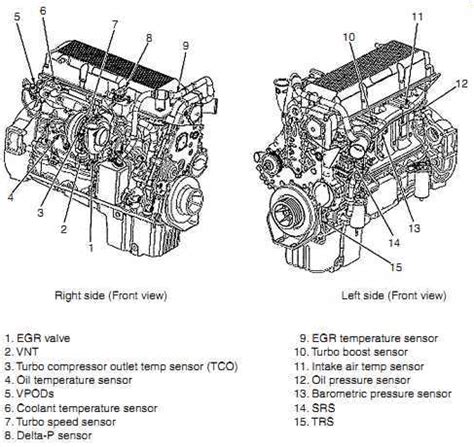 5
6
7
8
9
4
3
2
1

Right side (Front view)

11
10
12
13
14
15

Left side (Front view)

1. EGR valve
2. VNT
3. Turbo compressor outlet temp sensor (TCO)
4. Oil temperature sensor
5. VPODs
6. Coolant temperature sensor
7. Turbo speed sensor
8. Delta-P sensor

9. EGR temperature sensor
10. Turbo boost sensor
11. Intake air temp sensor
12. Oil pressure sensor
13. Barometric pressure sensor
14. SRS
15. TRS