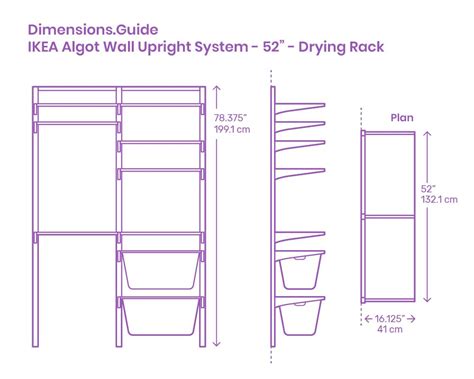 Dimensions.Guide
IKEA Algot Wall Upright System - 52” - Drying Rack

78.375”
199.1 cm

Plan

52”
132.1 cm

16.125”
41 cm