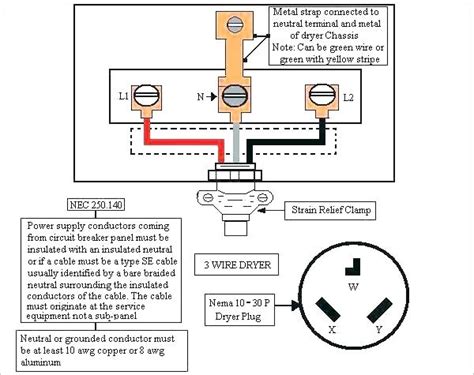 Metal strap connected to neutral terminal and metal of dryer Chassis
Note: Can be green wire or green with yellow stripe

L1

N

L2

Strain Relief Clamp

NEC 250.140

Power supply conductors coming from circuit breaker panel must be insulated with an insulated neutral or if a cable must be a type SE cable usually identified by a bare braided neutral surrounding the insulated conductors of the cable. The cable must originate at the service equipment not a sub-panel

Neutral or grounded conductor must be at least 10 awg copper or 8 awg aluminum

3 WIRE DRYER

Nema 10 - 30 P
Dryer Plug

W

X

Y