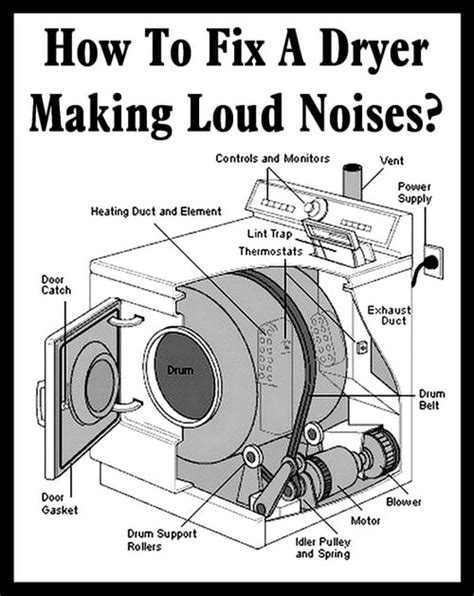 How To Fix A Dryer Making Loud Noises?

Controls and Monitors

Vent

Power Supply

Heating Duct and Element

Lint Trap

Thermostats

Door Catch

Exhaust Duct

Drum

Drum Belt

Door Gasket

Blower

Motor

Drum Support Rollers

Idler Pulley and Spring