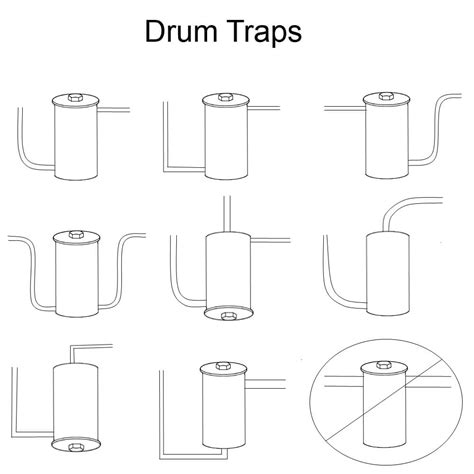 Drum Traps