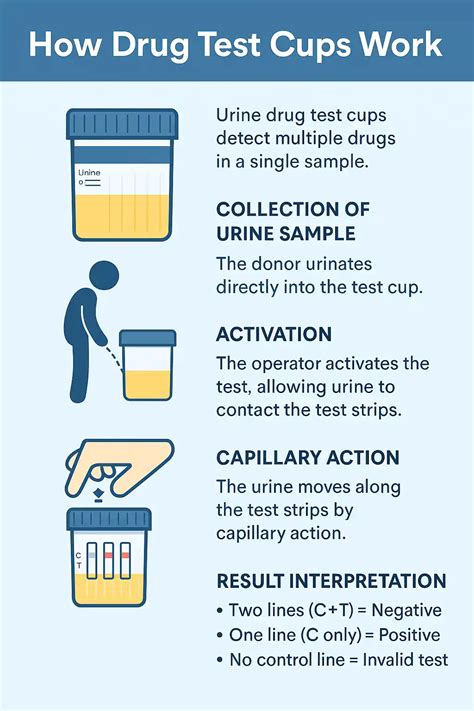 How Drug Test Cups Work

Urine

Urine drug test cups detect multiple drugs in a single sample.

COLLECTION OF URINE SAMPLE

The donor urinates directly into the test cup.

ACTIVATION

The operator activates the test, allowing urine to contact the test strips.

CAPILLARY ACTION

The urine moves along the test strips by capillary action.

C
T

RESULT INTERPRETATION

• Two lines (C+T) = Negative
• One line (C only) = Positive
• No control line = Invalid test