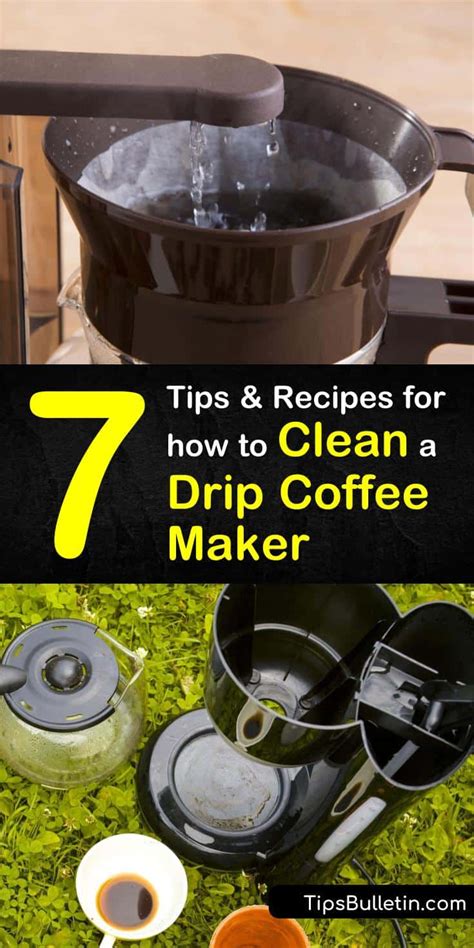 7 Tips & Recipes for how to Clean a Drip Coffee Maker

TipsBulletin.com