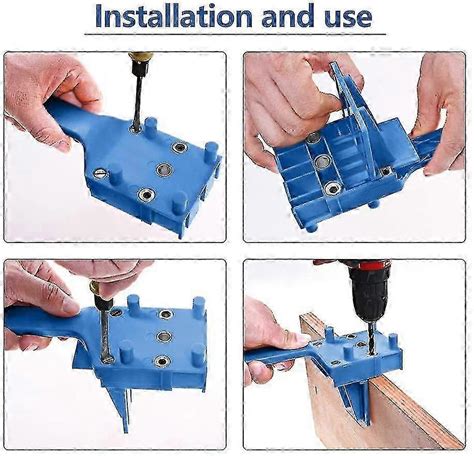 Installation and use