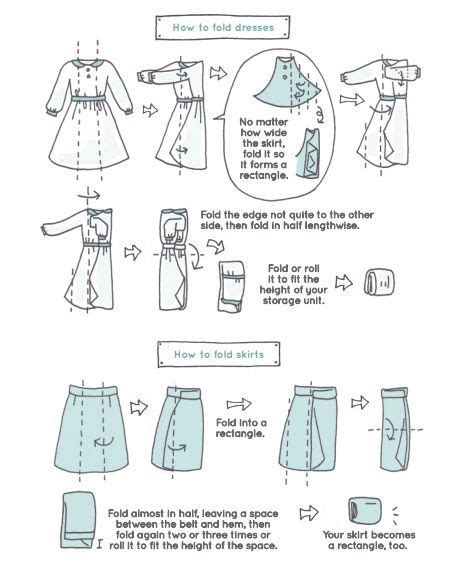 How to fold dresses

No matter how wide the skirt, fold it so it forms a rectangle.

Fold the edge not quite to the other side, then fold in half lengthwise.

Fold or roll it to fit the height of your storage unit.

How to fold skirts

Fold into a rectangle.

Fold almost in half, leaving a space between the belt and hem, then fold again two or three times or roll it to fit the height of the space.

Your skirt becomes a rectangle, too.