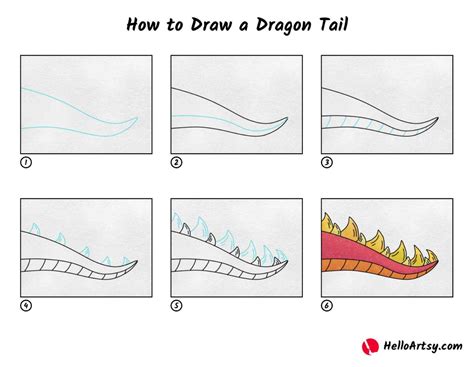 How to Draw a Dragon Tail

1

2

3

4

5

6

HelloArtsy.com