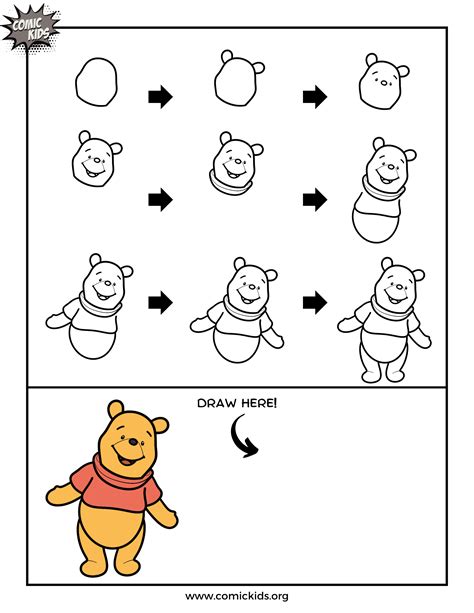 COMIC KIDS

DRAW HERE!

www.comickids.org