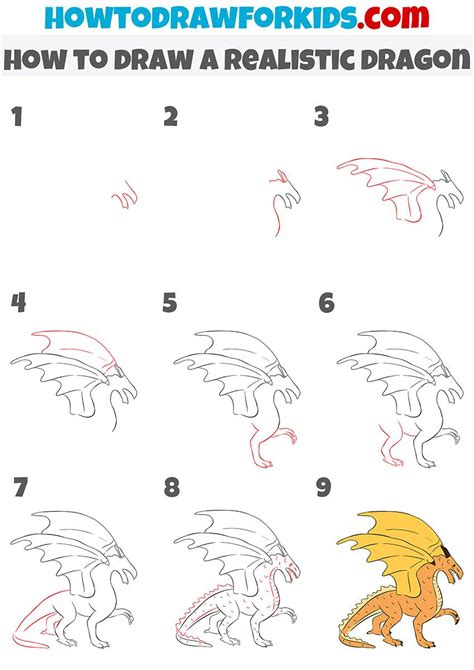 HOWTODRAWFORKIDS.com
HOW TO DRAW A REALISTIC DRAGON

1

2

3

4

5

6

7

8

9