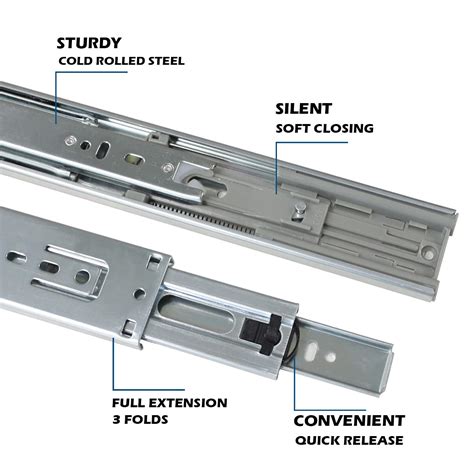 STURDY
COLD ROLLED STEEL

SILENT
SOFT CLOSING

FULL EXTENSION
3 FOLDS

CONVENIENT
QUICK RELEASE