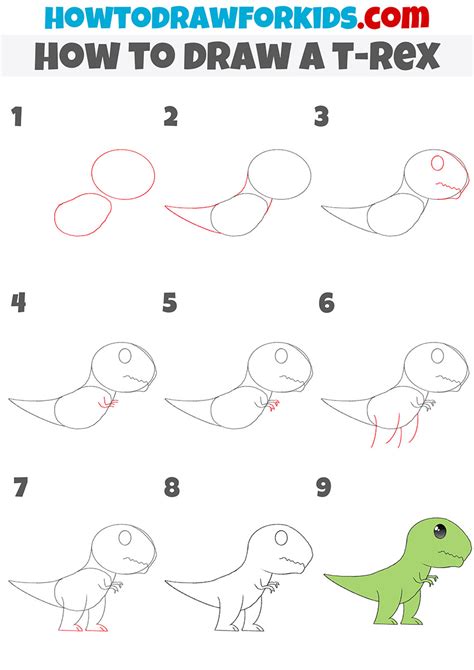 HOWTODRAWFORKIDS.com
HOW TO DRAW A T-REX

1

2

3

4

5

6

7

8

9