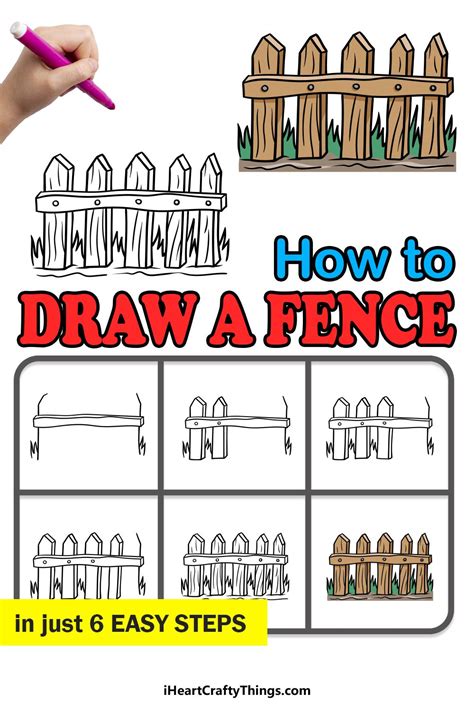 How to
DRAW A FENCE

in just 6 EASY STEPS

iHeartCraftyThings.com