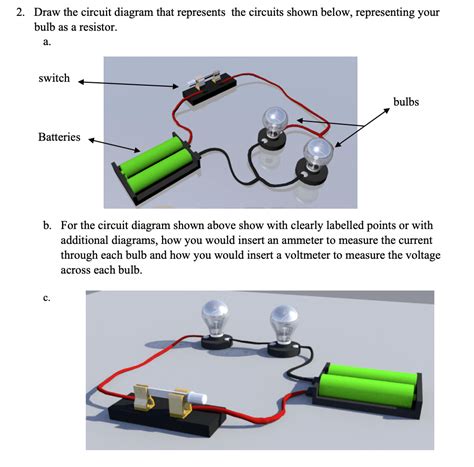 2. Draw the circuit diagram that represents the circuits shown below, representing your bulb as a resistor.

a.

switch

bulbs

Batteries

b. For the circuit diagram shown above show with clearly labelled points or with additional diagrams, how you would insert an ammeter to measure the current through each bulb and how you would insert a voltmeter to measure the voltage across each bulb.

c.