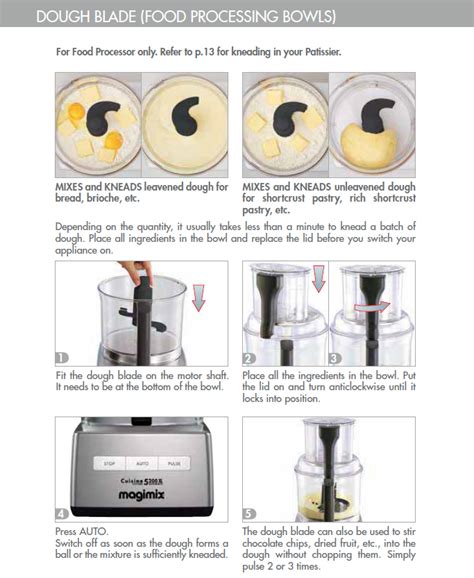 DOUGH BLADE (FOOD PROCESSING BOWLS)

For Food Processor only. Refer to p.13 for kneading in your Patissier.

MIXES and KNEADS leavened dough for bread, brioche, etc.

MIXES and KNEADS unleavened dough for shortcrust pastry, rich shortcrust pastry, etc.

Depending on the quantity, it usually takes less than a minute to knead a batch of dough. Place all ingredients in the bowl and replace the lid before you switch your appliance on.

1

Fit the dough blade on the motor shaft. It needs to be at the bottom of the bowl.

2

3

Place all the ingredients in the bowl. Put the lid on and turn anticlockwise until it locks into position.

STOP AUTO PULSE

Cuisine 5200 XL

magimix

4

Press AUTO.
Switch off as soon as the dough forms a ball or the mixture is sufficiently kneaded.

5

The dough blade can also be used to stir chocolate chips, dried fruit, etc., into the dough without chopping them. Simply pulse 2 or 3 times.