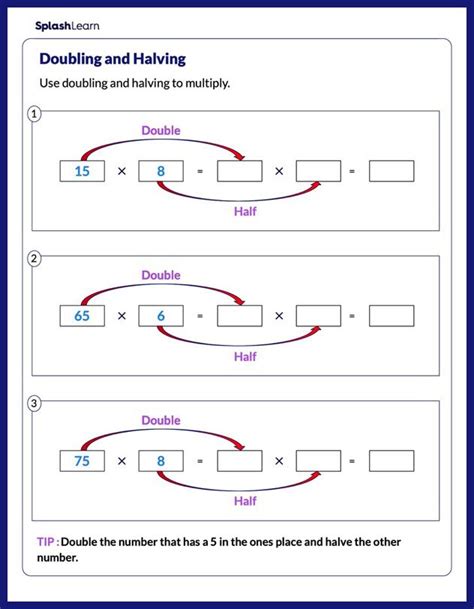 SplashLearn

Doubling and Halving

Use doubling and halving to multiply.

1

Double

15 × 8 = × =

Half

2

Double

65 × 6 = × =

Half

3

Double

75 × 8 = × =

Half

TIP : Double the number that has a 5 in the ones place and halve the other number.