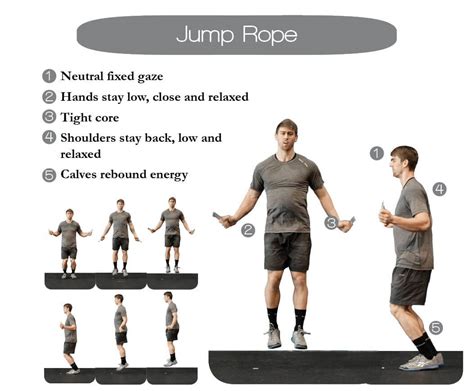 Jump Rope

1 Neutral fixed gaze
2 Hands stay low, close and relaxed
3 Tight core
4 Shoulders stay back, low and relaxed
5 Calves rebound energy

2
3
1
4
5