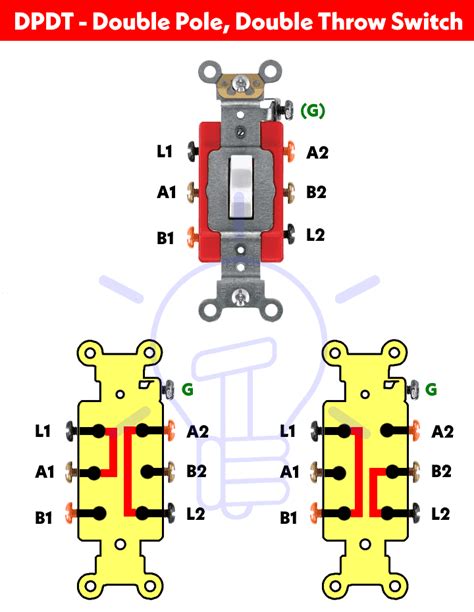 DPDT - Double Pole, Double Throw Switch

(G)

L1

A2

A1

B2

B1

L2

G

L1

A2

A1

B2

B1

L2

G

L1

A2

A1

B2

B1

L2